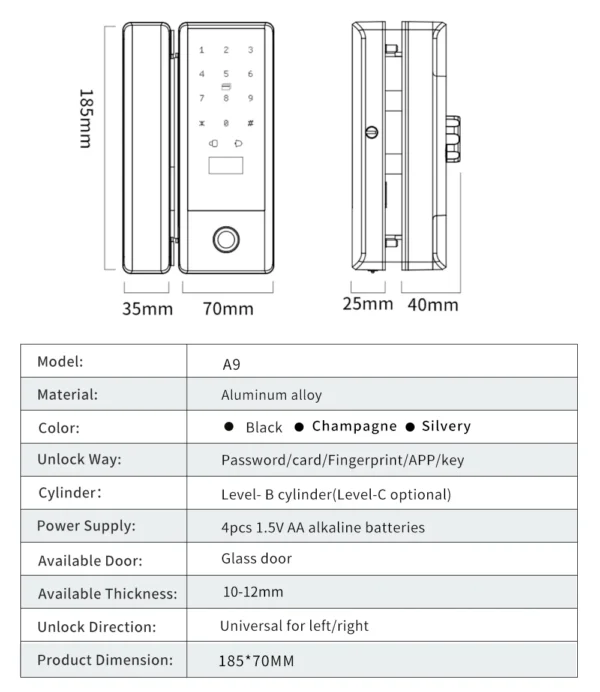 185mm

1 2 3
4 5 6
7 8 9
* 0 #

35mm 70mm

25mm 40mm

| Model: | A9 |
|---|---|
| Material: | Aluminum alloy |
| Color: | ● Black ● Champagne ● Silvery |
| Unlock Way: | Password/card/Fingerprint/APP/key |
| Cylinder: | Level- B cylinder(Level-C optional) |
| Power Supply: | 4pcs 1.5V AA alkaline batteries |
| Available Door: | Glass door |
| Available Thickness: | 10-12mm |
| Unlock Direction: | Universal for left/right |
| Product Dimension: | 185*70MM |